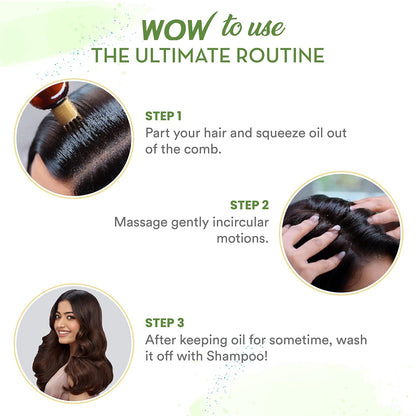 WOW to use
THE ULTIMATE ROUTINE

STEP 1
Part your hair and squeeze oil out of the comb.

STEP 2
Massage gently incircular motions.

STEP 3
After keeping oil for sometime, wash it off with Shampoo!