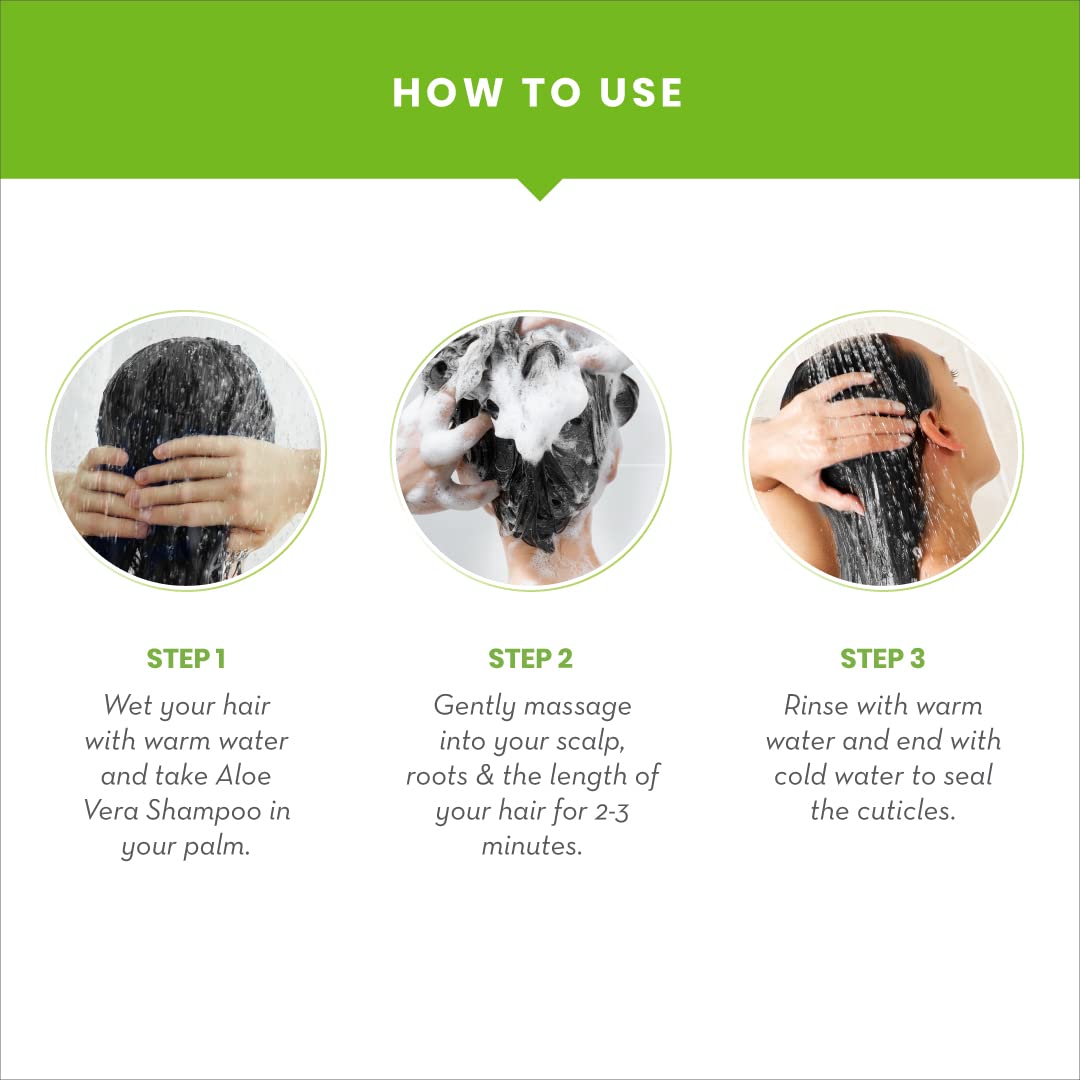 HOW TO USE

STEP 1

Wet your hair with warm water and take Aloe Vera Shampoo in your palm.

STEP 2

Gently massage into your scalp, roots & the length of your hair for 2-3 minutes.

STEP 3

Rinse with warm water and end with cold water to seal the cuticles.