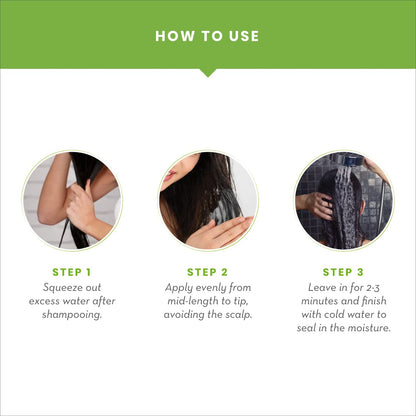 HOW TO USE

STEP 1
Squeeze out excess water after shampooing.

STEP 2
Apply evenly from mid-length to tip, avoiding the scalp.

STEP 3
Leave in for 2-3 minutes and finish with cold water to seal in the moisture.