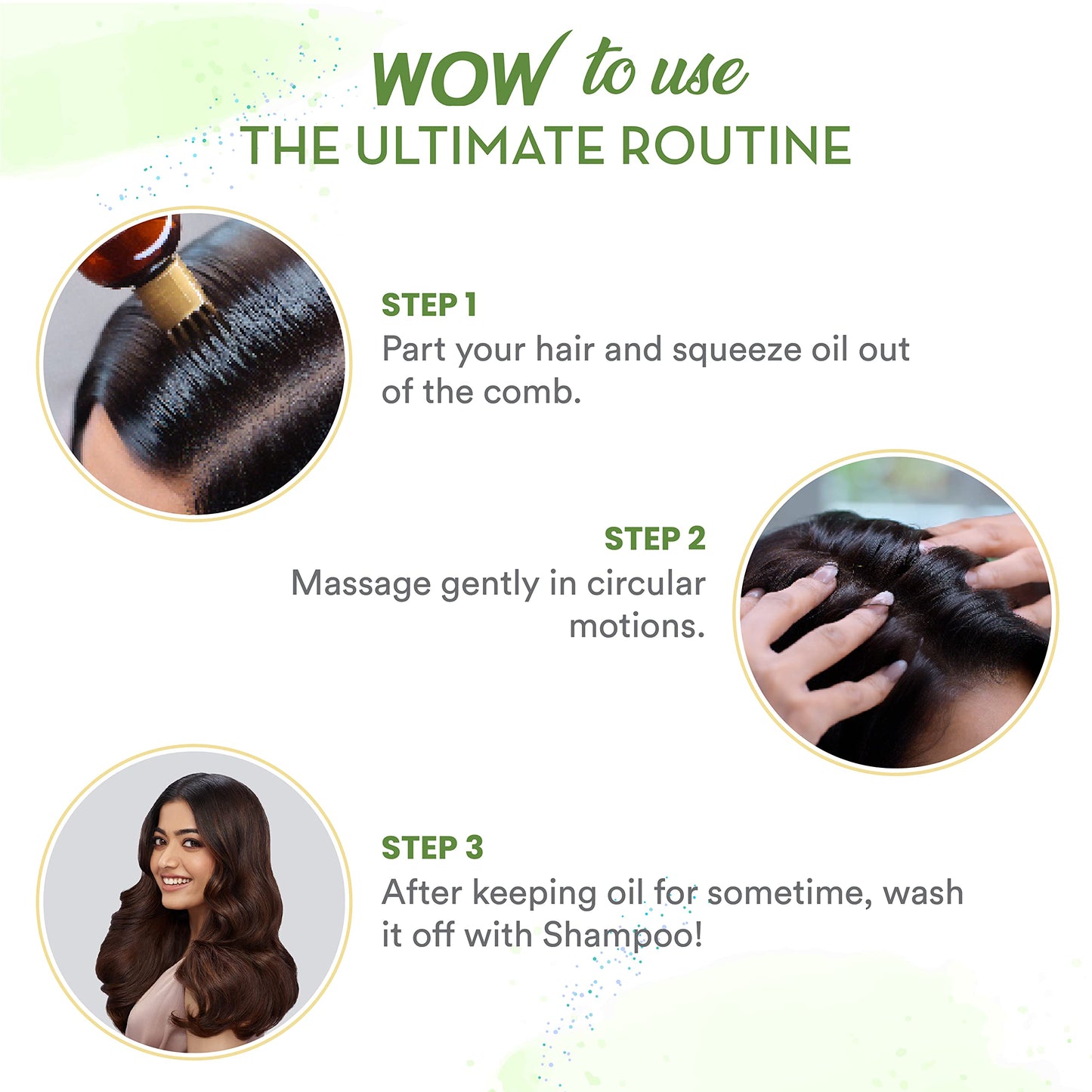 WOW to use
THE ULTIMATE ROUTINE

STEP 1
Part your hair and squeeze oil out of the comb.

STEP 2
Massage gently in circular motions.

STEP 3
After keeping oil for sometime, wash it off with Shampoo!